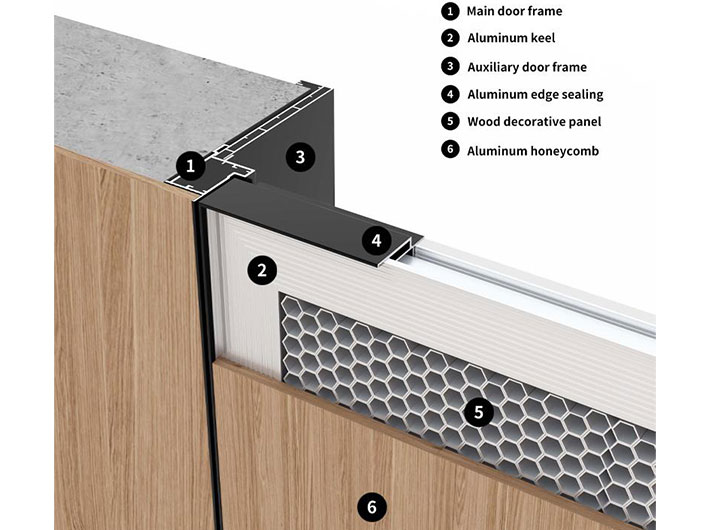 1 Main door frame
2 Aluminum keel
3 Auxiliary door frame
4 Aluminum edge sealing
5 Wood decorative panel
6 Aluminum honeycomb

1
3
4
2
5
6