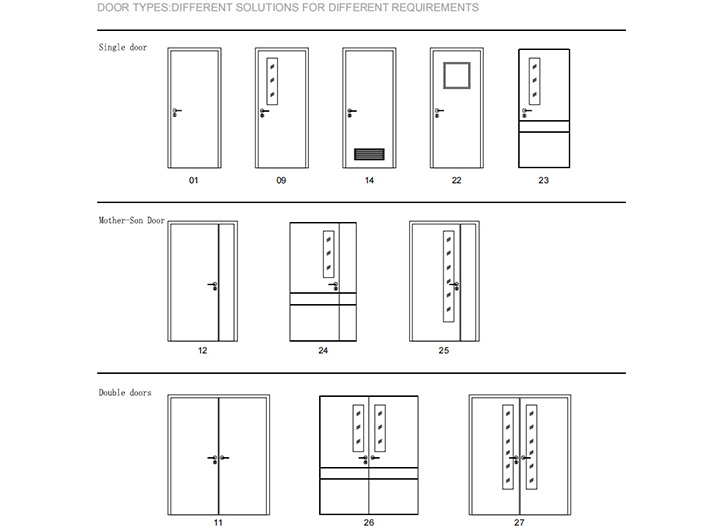 DOOR TYPES:DIFFERENT SOLUTIONS FOR DIFFERENT REQUIREMENTS

Single door

01

09

14

22

23

Mother-Son Door

12

24

25

Double doors

11

26

27